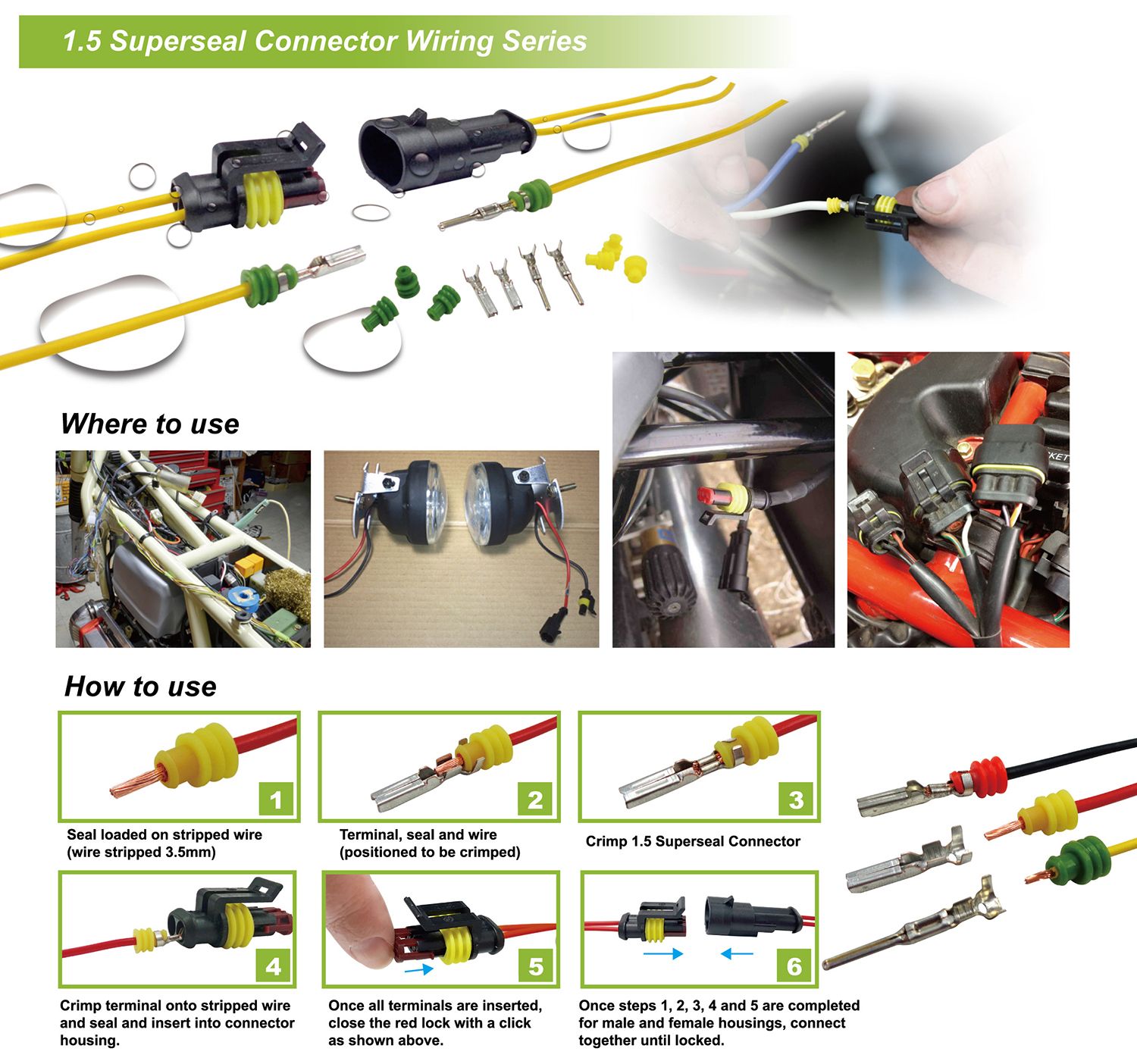 1.5 Superseal Connector Wiring Series

Where to use

How to use

1

Seal loaded on stripped wire (wire stripped 3.5mm)

2

Terminal, seal and wire (positioned to be crimped)

3

Crimp 1.5 Superseal Connector

4

Crimp terminal onto stripped wire and seal and insert into connector housing.

5

Once all terminals are inserted, close the red lock with a click as shown above.

6

Once steps 1, 2, 3, 4 and 5 are completed for male and female housings, connect together until locked.