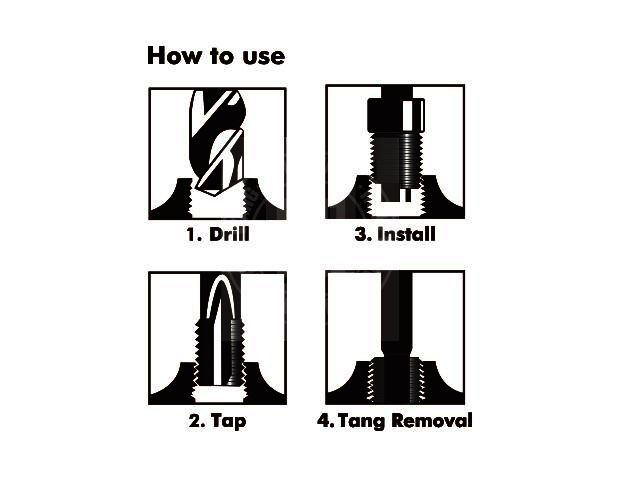 How to use

1. Drill

3. Install

2. Tap

4. Tang Removal