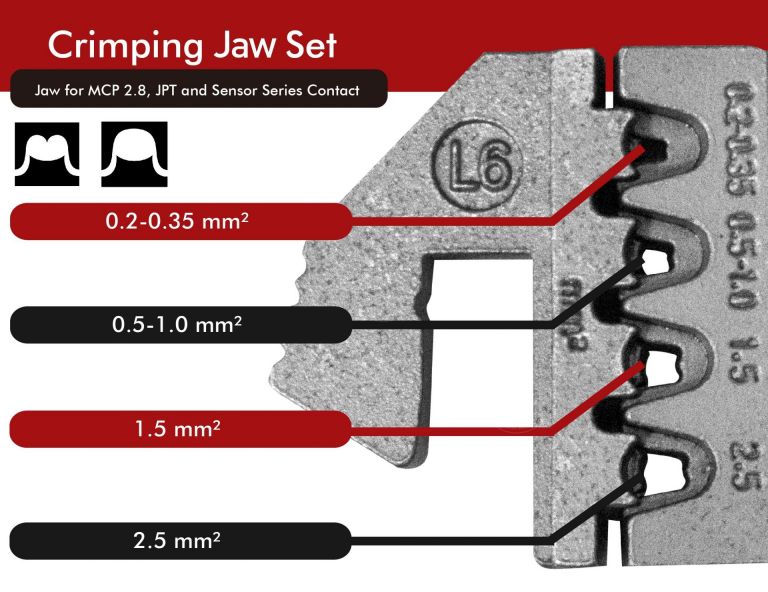 Crimping Jaw Set

Jaw for MCP 2.8, JPT and Sensor Series Contact

0.2-0.35 mm²

0.5-1.0 mm²

1.5 mm²

2.5 mm²

L6

mm²

0.2-0.35 0.5-1.0 1.5 2.5